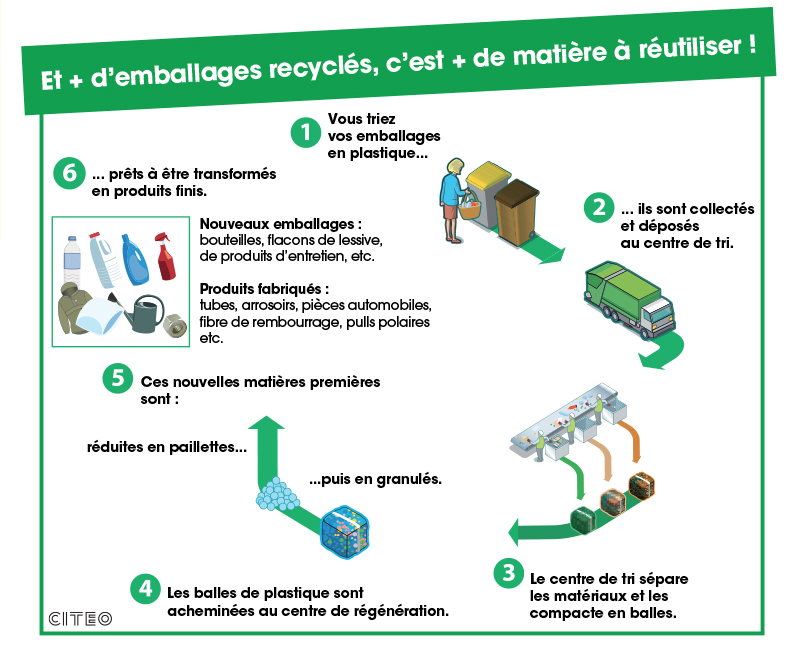 Et + d'emballages recyclés, c'est + de matière à réutiliser !

1 Vous triez vos emballages en plastique...

2 ... ils sont collectés et déposés au centre de tri.

3 Le centre de tri sépare les matériaux et les compacte en balles.

4 Les balles de plastique sont acheminées au centre de régénération.

5 Ces nouvelles matières premières sont :

réduites en paillettes...

...puis en granulés.

6 ... prêts à être transformés en produits finis.

Nouveaux emballages : bouteilles, flacons de lessive, de produits d'entretien, etc.

Produits fabriqués : tubes, arrosoirs, pièces automobiles, fibre de rembourrage, pulls polaires etc.

CITEO