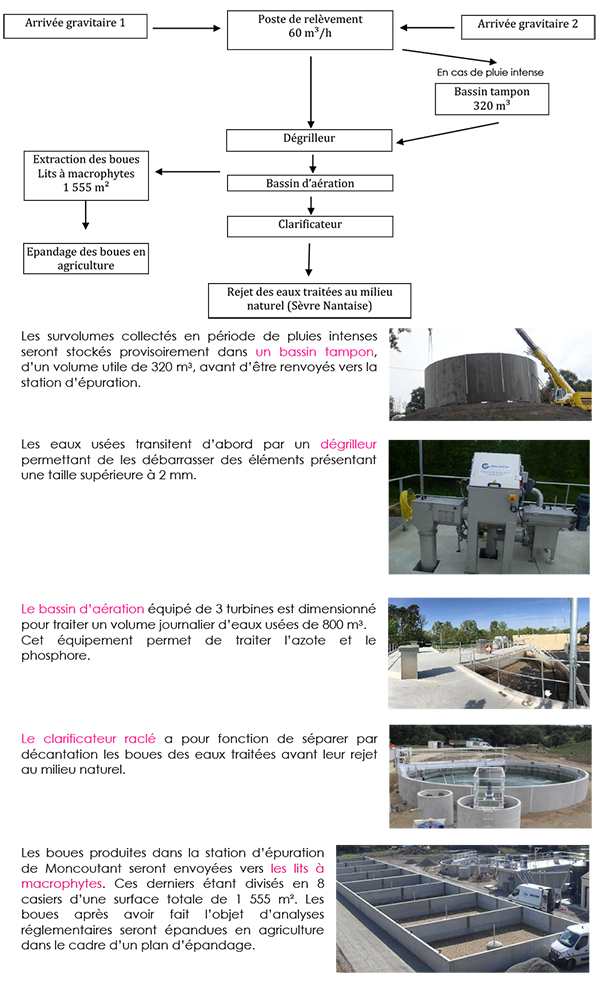 Arrivée gravitaire 1

Poste de relèvement
60 m³/h

Arrivée gravitaire 2

En cas de pluie intense

Bassin tampon
320 m³

Dégrilleur

Extraction des boues
Lits à macrophytes
1 555 m²

Bassin d'aération

Clarificateur

Epandage des boues en agriculture

Rejet des eaux traitées au milieu naturel (Sèvre Nantaise)

Les survolumes collectés en période de pluies intenses seront stockés provisoirement dans un bassin tampon, d'un volume utile de 320 m³, avant d'être renvoyés vers la station d'épuration.

Les eaux usées transitent d'abord par un dégrilleur permettant de les débarrasser des éléments présentant une taille supérieure à 2 mm.

Le bassin d'aération équipé de 3 turbines est dimensionné pour traiter un volume journalier d'eaux usées de 800 m³. Cet équipement permet de traiter l'azote et le phosphore.

Le clarificateur raclé a pour fonction de séparer par décantation les boues des eaux traitées avant leur rejet au milieu naturel.

Les boues produites dans la station d'épuration de Moncoutant seront envoyées vers les lits à macrophytes. Ces derniers étant divisés en 8 casiers d'une surface totale de 1 555 m². Les boues après avoir fait l'objet d'analyses réglementaires seront épandues en agriculture dans le cadre d'un plan d'épandage.